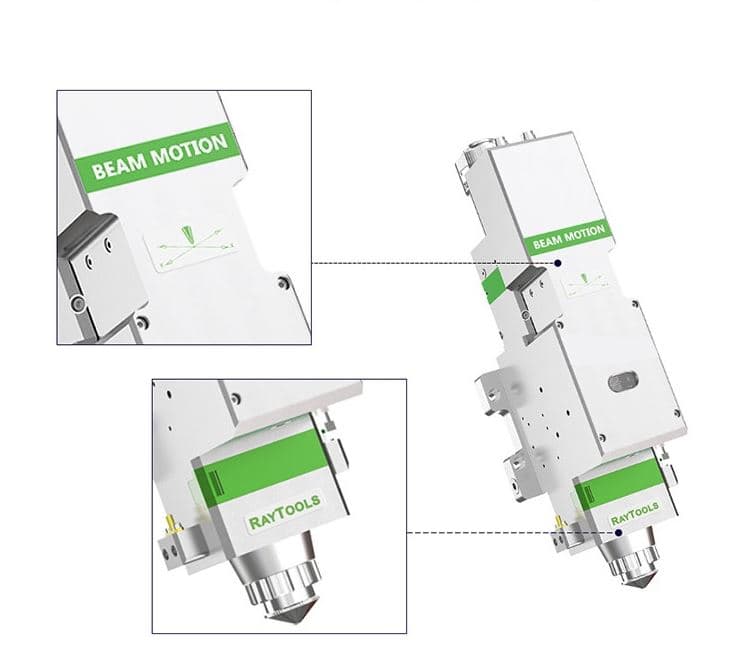 BEAM MOTION

BEAM MOTION

RAYTOOLS

RAYTOOLS